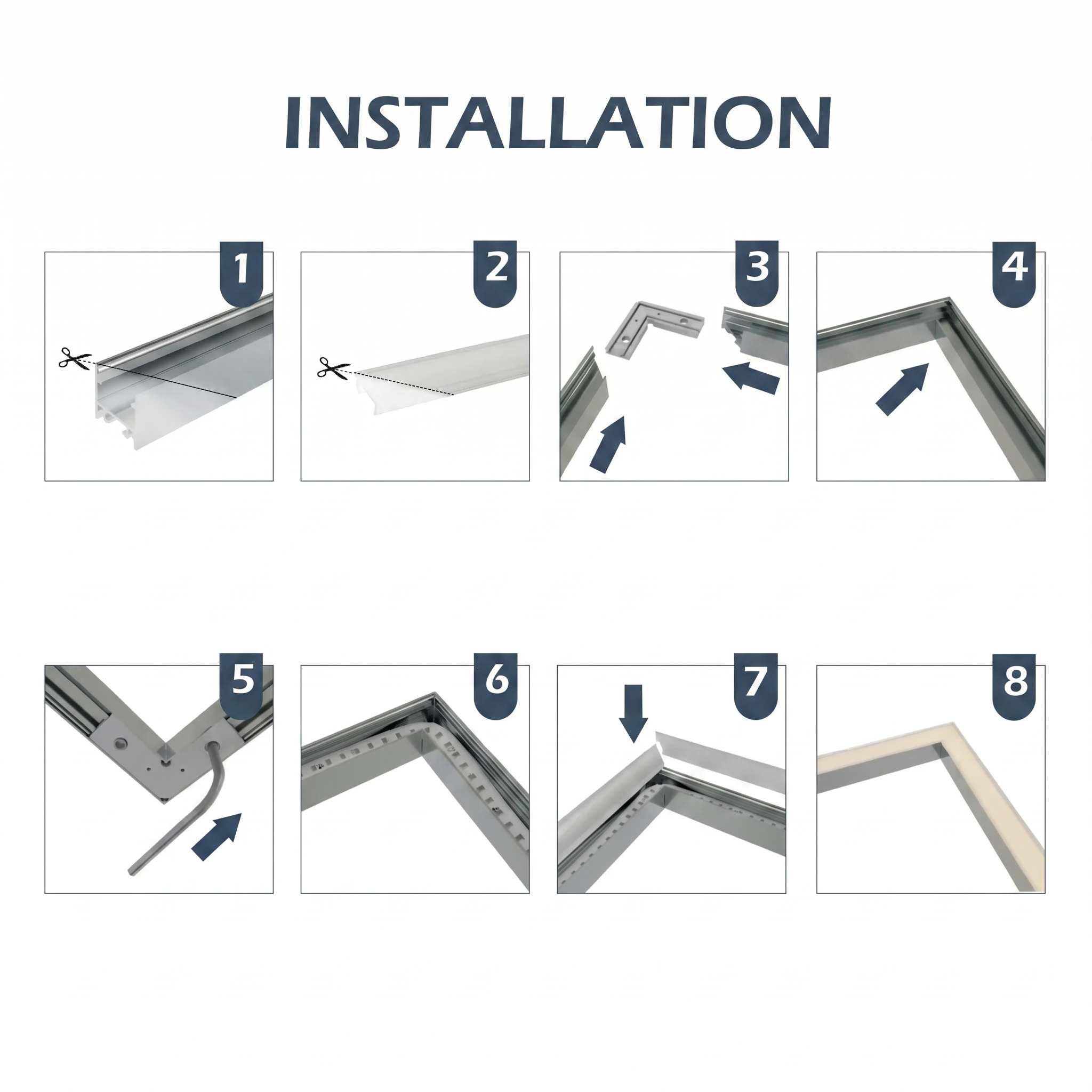 INSTALLATION

1

2

3

4

5

6

7

8