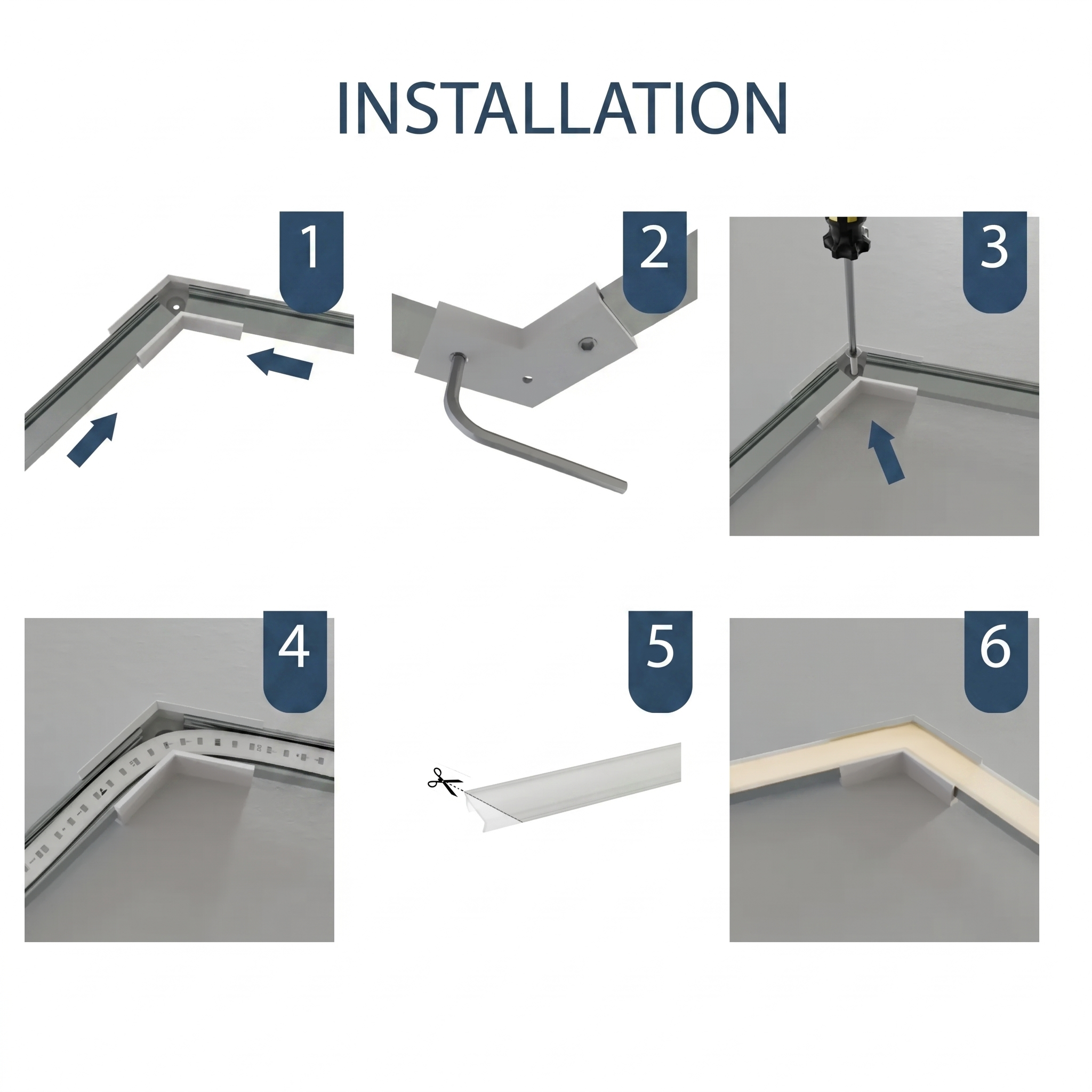 INSTALLATION

1

2

3

4

5

6