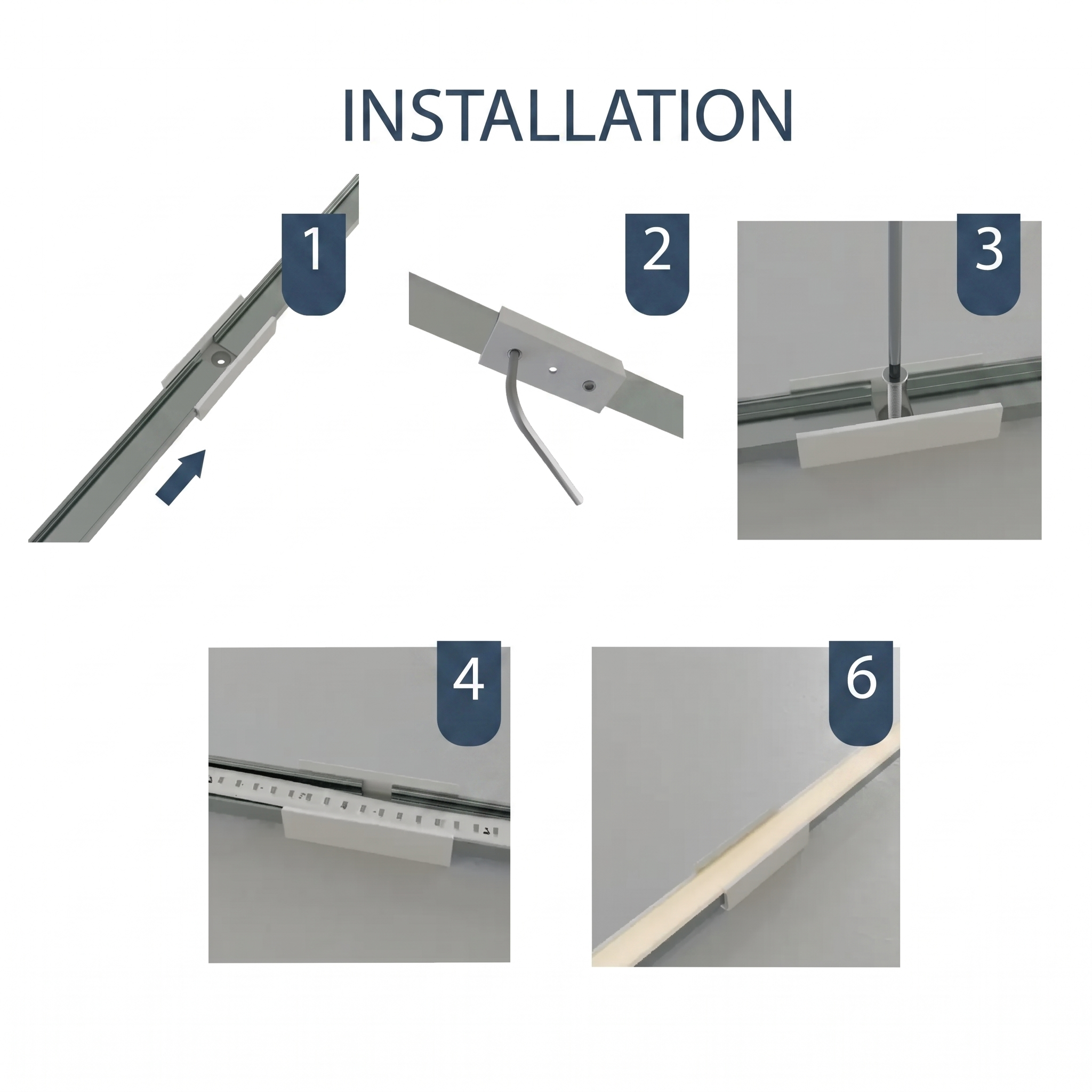 INSTALLATION

1

2

3

4

6