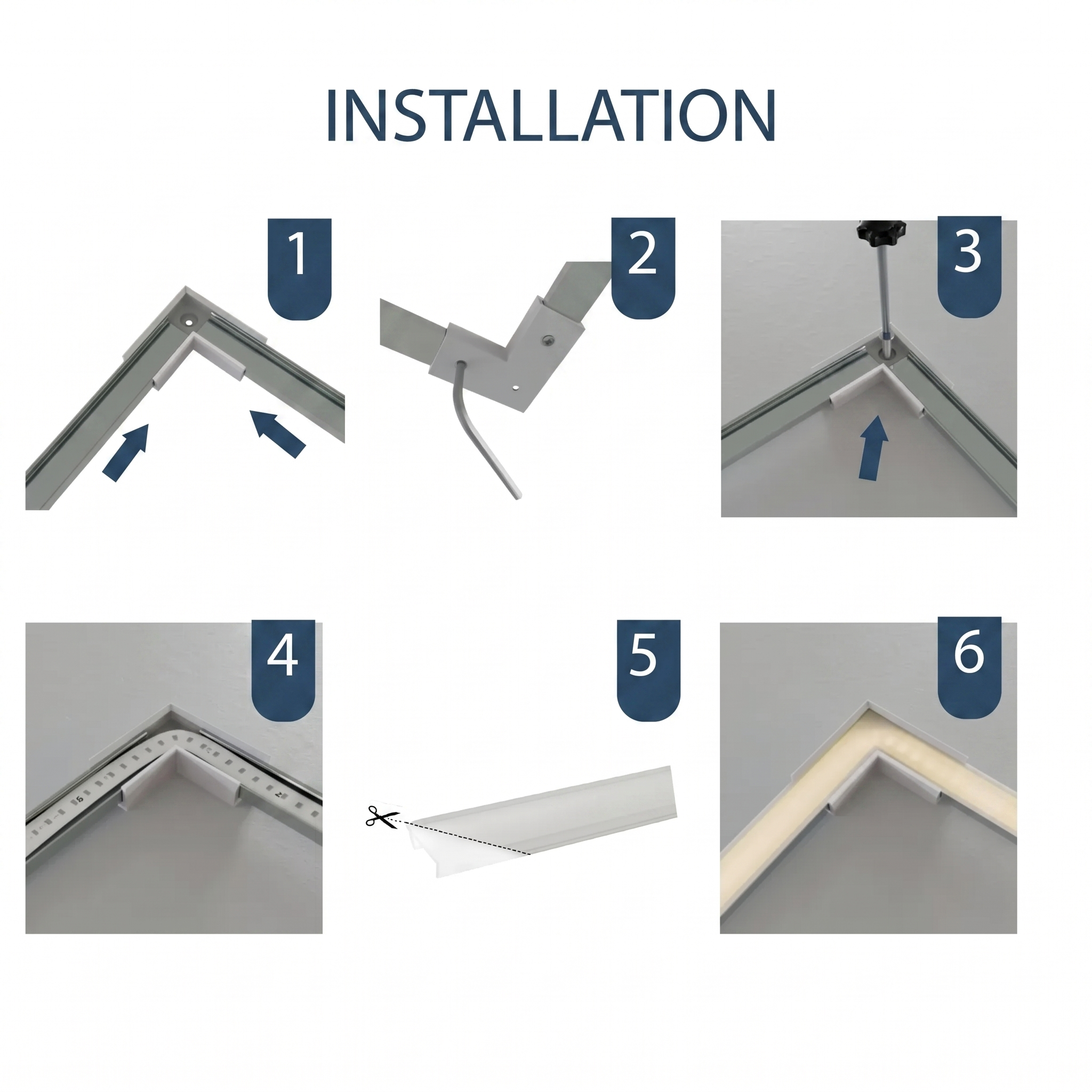 INSTALLATION

1

2

3

4

5

6